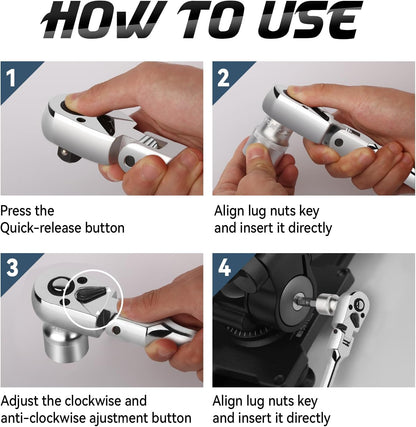 HOW TO USE

1

Press the Quick-release button

2

Align lug nuts key and insert it directly

3

Adjust the clockwise and anti-clockwise ajustment button

4

Align lug nuts key and insert it directly