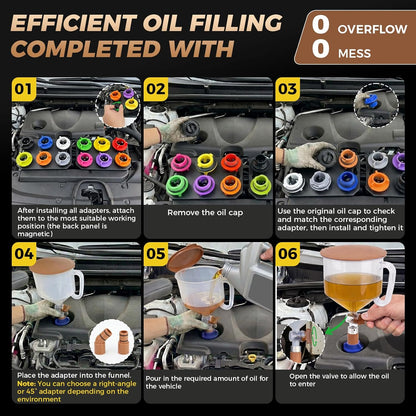 EFFICIENT OIL FILLING COMPLETED WITH

0 OVERFLOW
0 MESS

01
After installing all adapters, attach them to the most suitable working position (the back panel is magnetic)

02
Remove the oil cap

03
Use the original oil cap to check and match the corresponding adapter, then install and tighten it

04
Place the adapter into the funnel.
Note: You can choose a right-angle or 45° adapter depending on the environment

05
Pour in the required amount of oil for the vehicle

06
Open the valve to allow the oil to enter