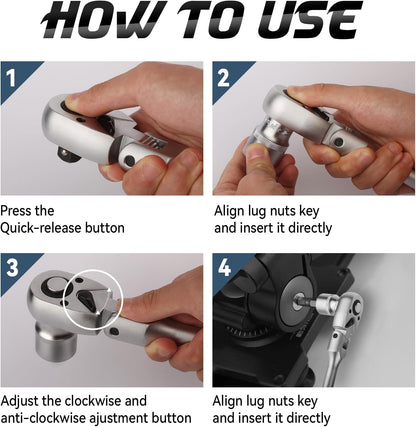 HOW TO USE

1

Press the Quick-release button

2

Align lug nuts key and insert it directly

3

Adjust the clockwise and anti-clockwise ajustment button

4

Align lug nuts key and insert it directly