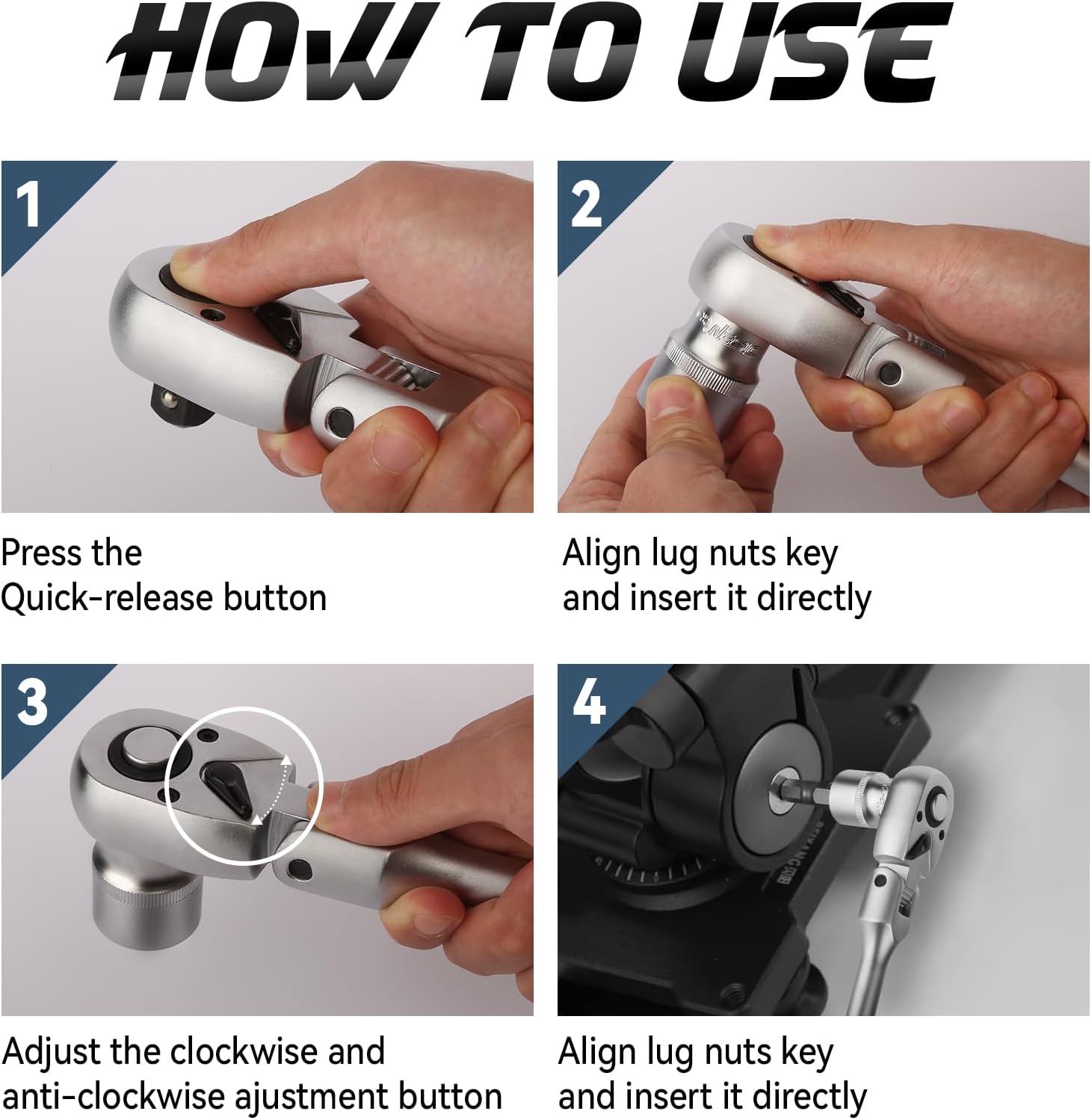 HOW TO USE

1

Press the Quick-release button

2

Align lug nuts key and insert it directly

3

Adjust the clockwise and anti-clockwise ajustment button

4

Align lug nuts key and insert it directly